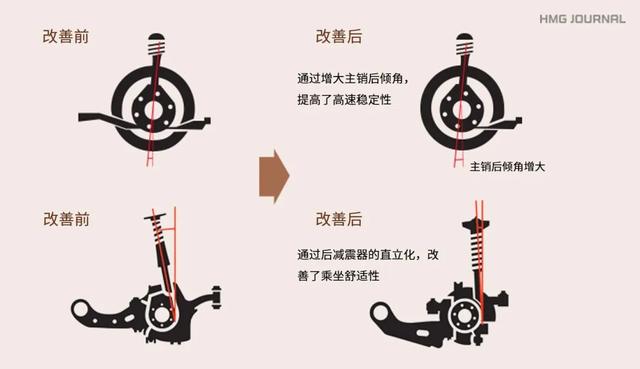 HMG JOURNAL

改善前

改善后

通过增大主销后倾角，提高了高速稳定性

主销后倾角增大

改善前

改善后

通过后减震器的直立化，改善了乘坐舒适性